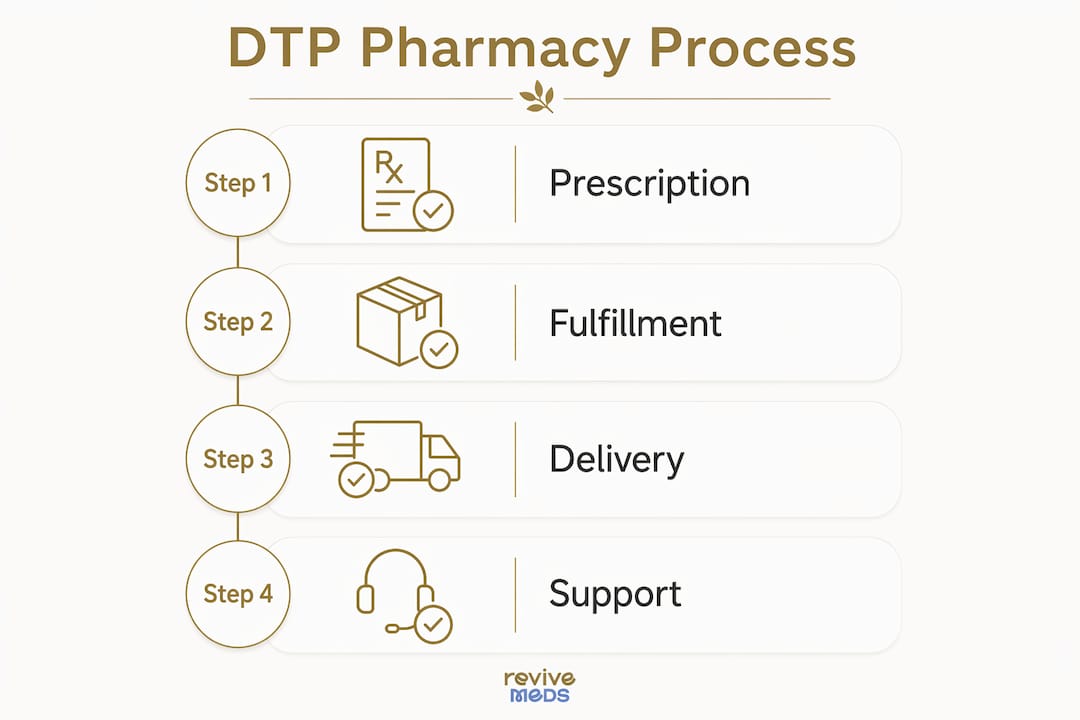 DTP Pharmacy Process

Step 1
Rx
Prescription

Step 2
Fulfillment

Step 3
Delivery

Step 4
Support

revive
MEDS